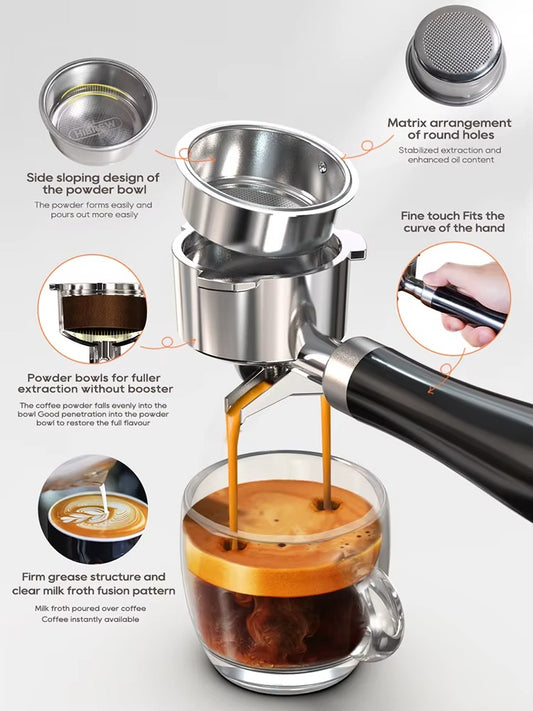 HiBREW

Side sloping design of the powder bowl

The powder forms easily and pours out more easily

Matrix arrangement of round holes

Stabilized extraction and enhanced oil content

Fine touch Fits the curve of the hand

Powder bowls for fuller extraction without booster

The coffee powder falls evenly into the bowl Good penetration into the powder bowl to restore the full flavour

Firm grease structure and clear milk froth fusion pattern

Milk froth poured over coffee
Coffee instantly available