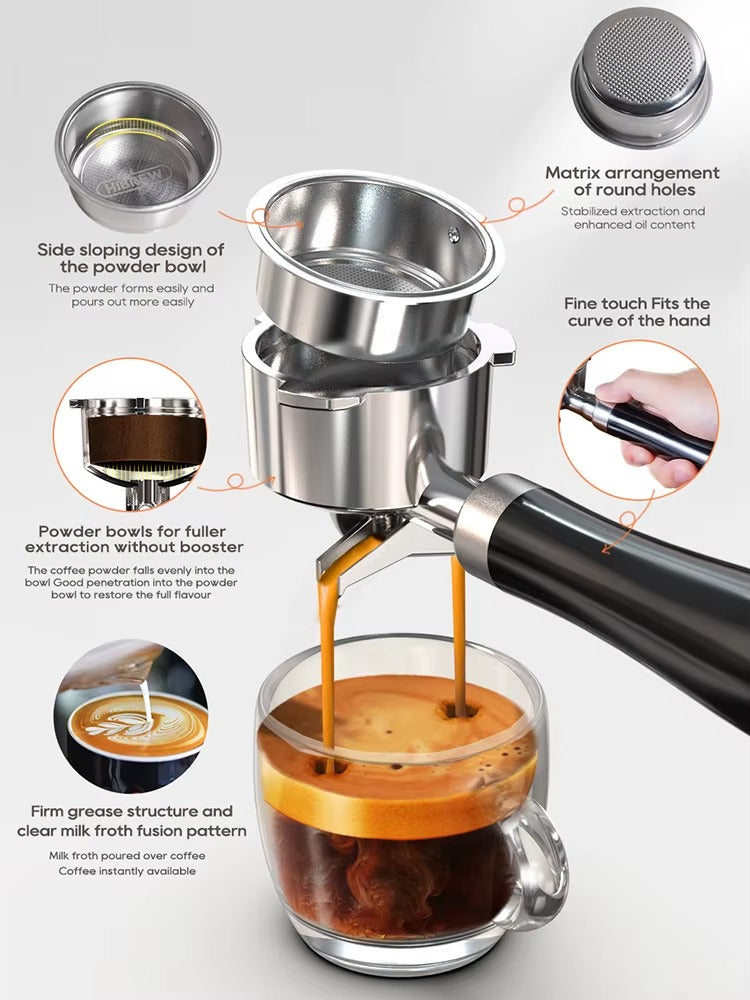 HiBREW

Side sloping design of the powder bowl
The powder forms easily and pours out more easily

Matrix arrangement of round holes
Stabilized extraction and enhanced oil content

Fine touch Fits the curve of the hand

Powder bowls for fuller extraction without booster
The coffee powder falls evenly into the bowl Good penetration into the powder bowl to restore the full flavour

Firm grease structure and clear milk froth fusion pattern
Milk froth poured over coffee
Coffee instantly available